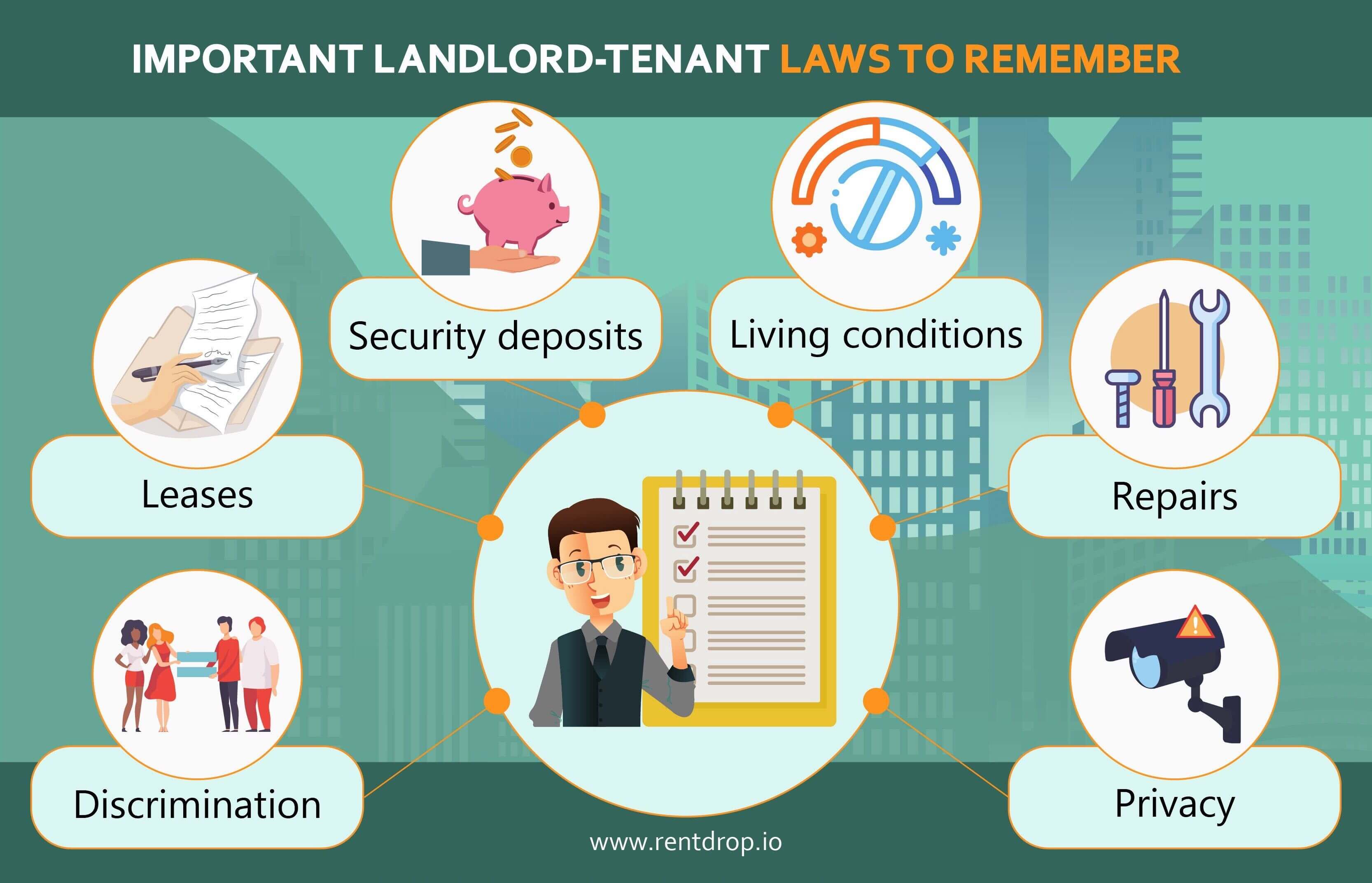 IMPORTANT LANDLORD-TENANT LAWS TO REMEMBER

Security deposits

Living conditions

Leases

Repairs

Discrimination

Privacy

www.rentdrop.io