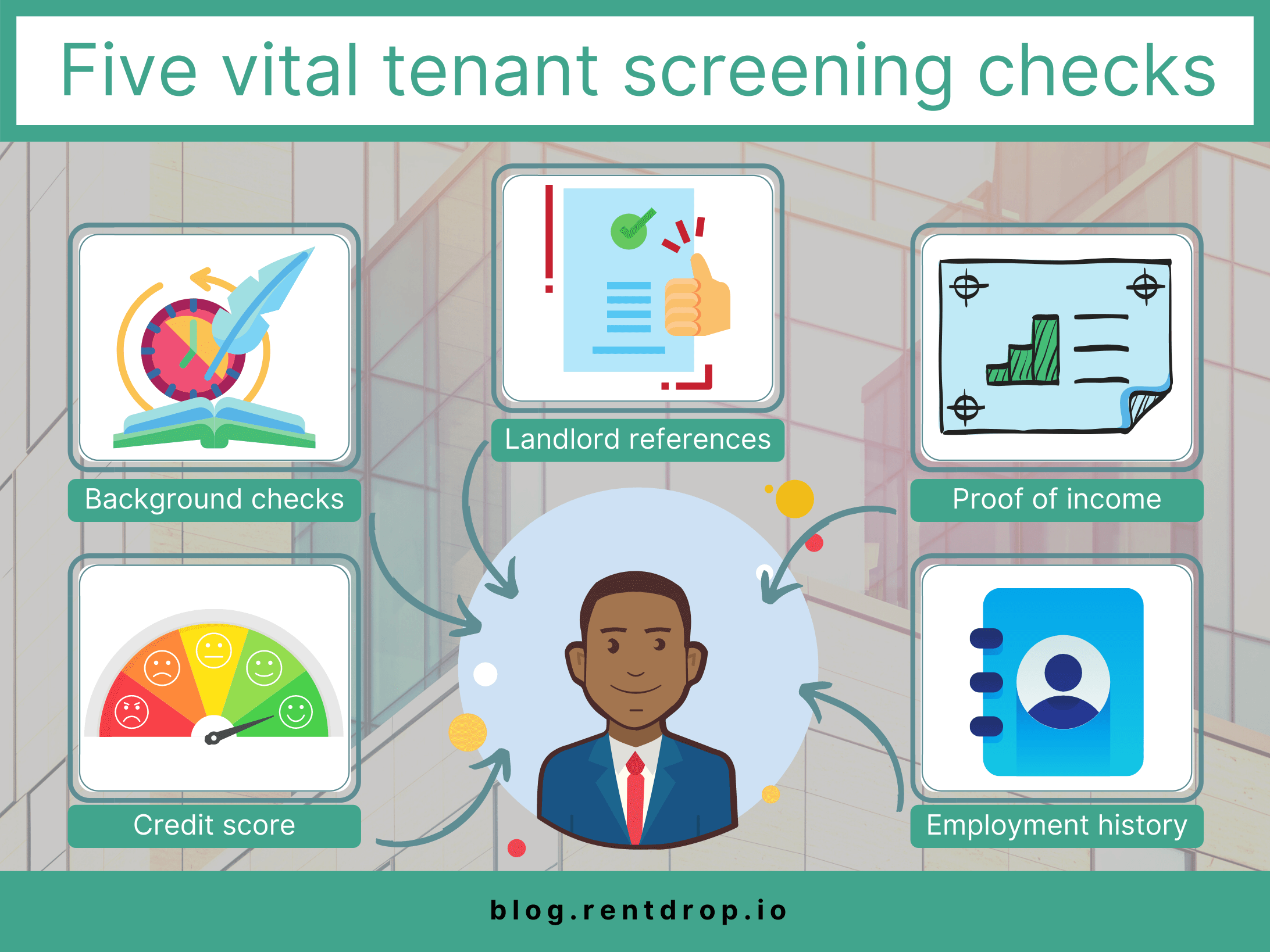 Five vital tenant screening checks

Landlord references

Background checks

Proof of income

Credit score

Employment history

blog.rentdrop.io